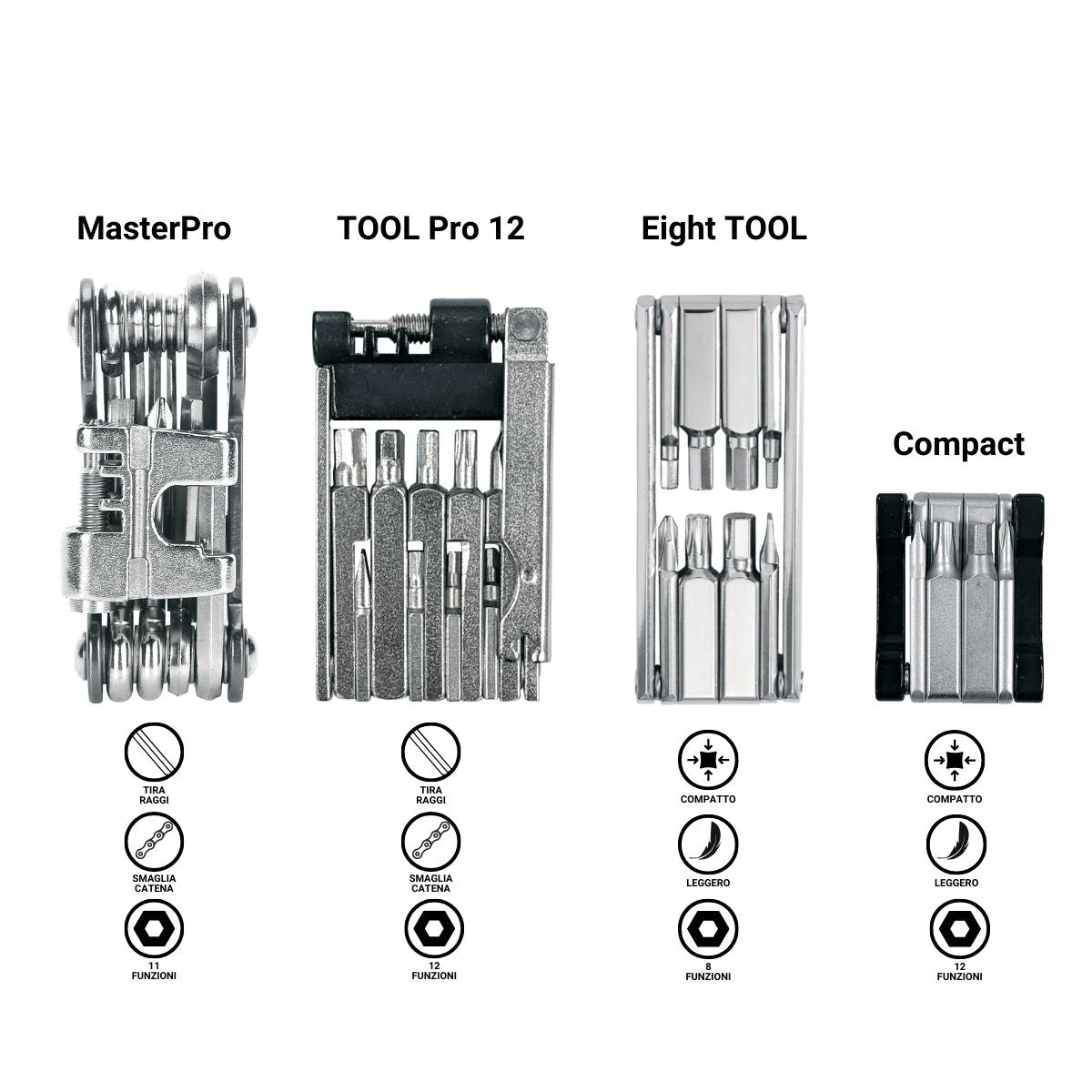 MasterPro

TIRA RAGGI

SMAGLIA CATENA

11 FUNZIONI

TOOL Pro 12

TIRA RAGGI

SMAGLIA CATENA

12 FUNZIONI

Eight TOOL

COMPATTO

LEGGERO

8 FUNZIONI

Compact

COMPATTO

LEGGERO

12 FUNZIONI